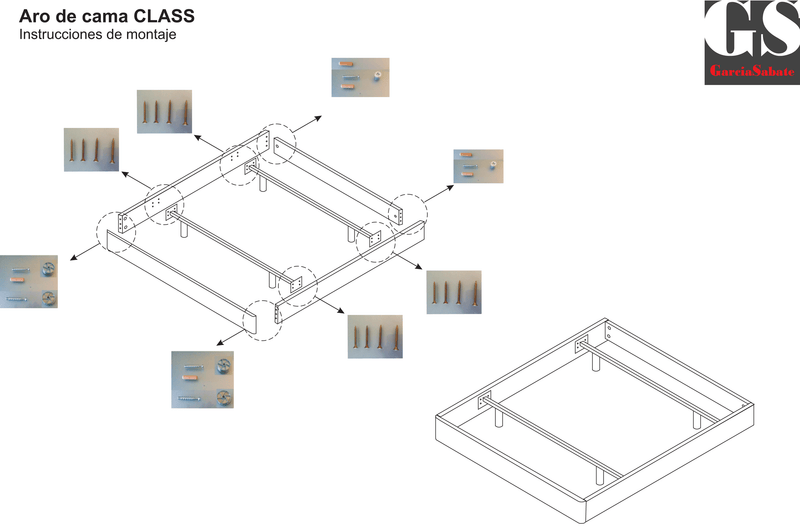 Aro de cama CLASS
Instrucciones de montaje

GS
GarciaSabate