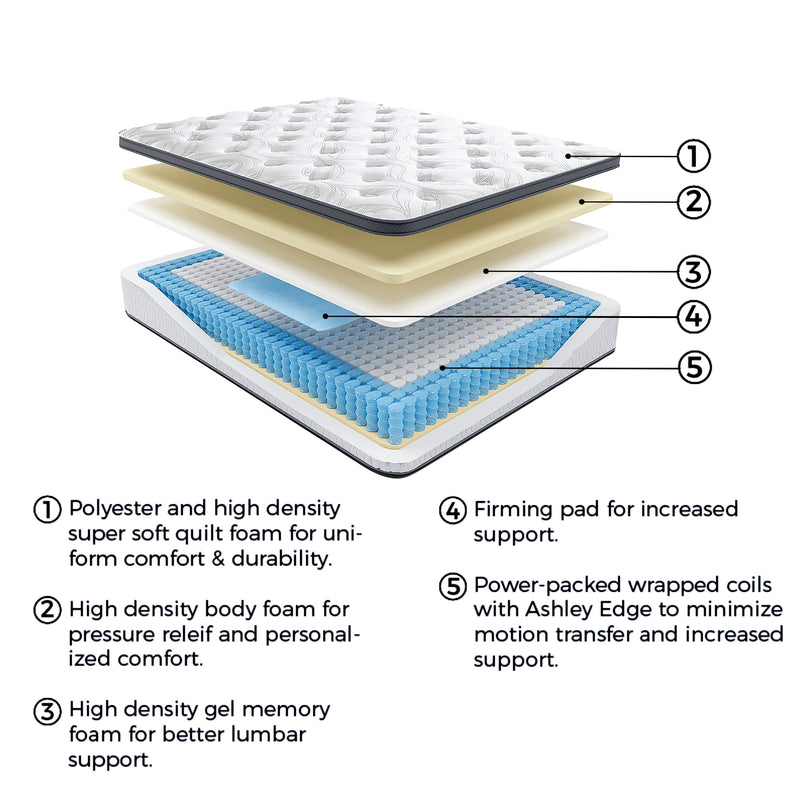 ①
②
③
④
⑤

① Polyester and high density super soft quilt foam for uniform comfort & durability.

② High density body foam for pressure releif and personalized comfort.

③ High density gel memory foam for better lumbar support.

④ Firming pad for increased support.

⑤ Power-packed wrapped coils with Ashley Edge to minimize motion transfer and increased support.