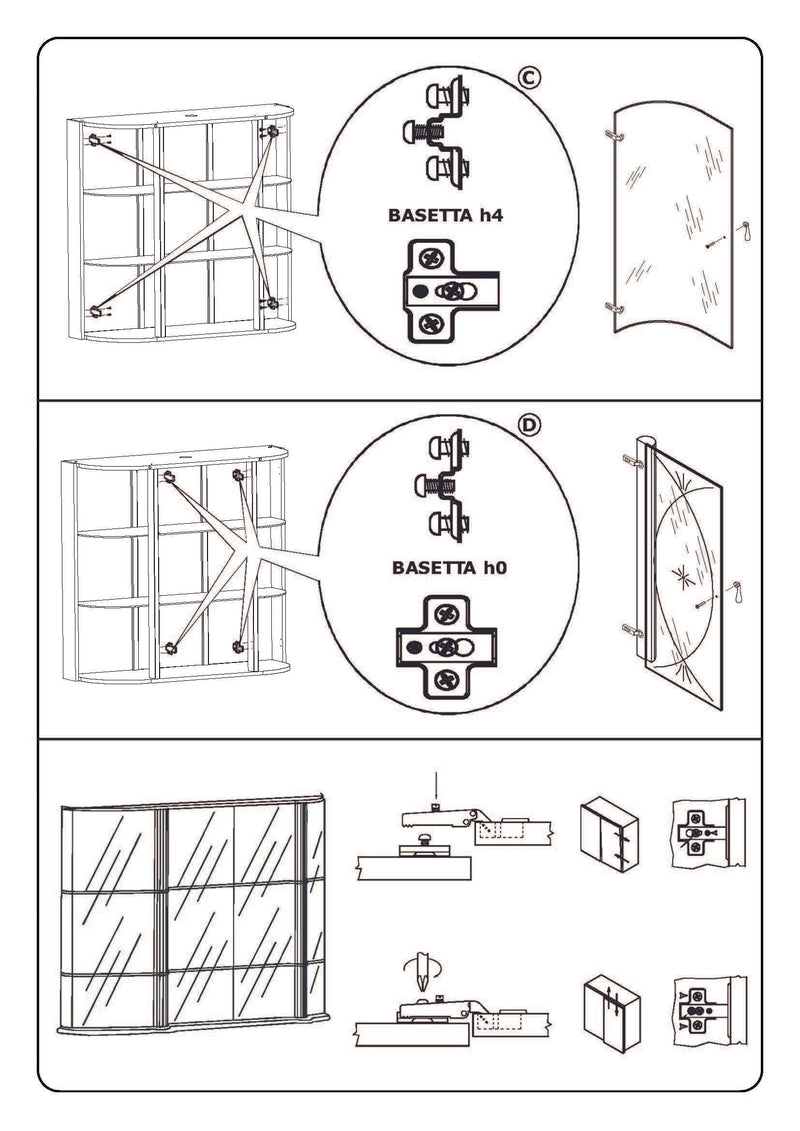 C

BASETTA h4

D

BASETTA h0