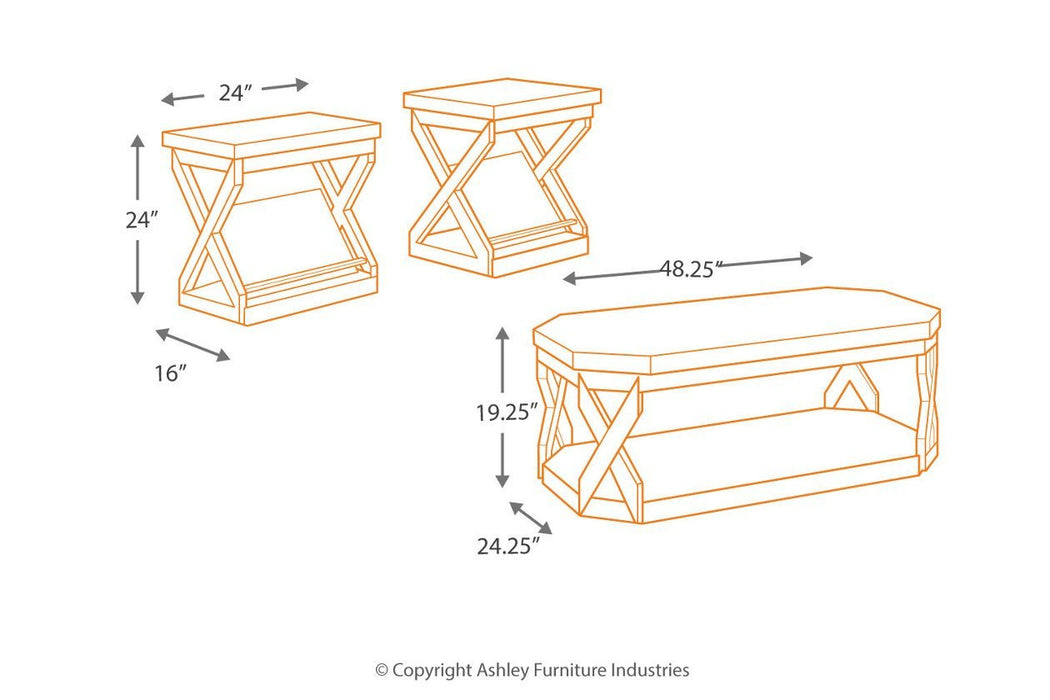 24″

24″

16″

48.25″

19.25″

24.25″

© Copyright Ashley Furniture Industries